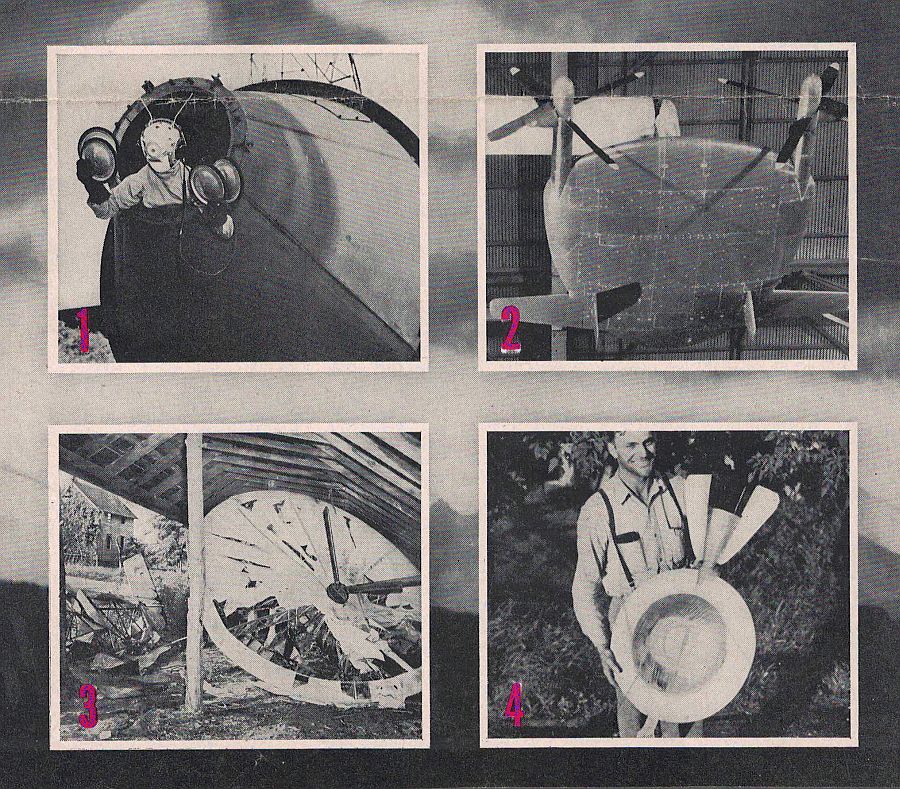 1

2

3

4